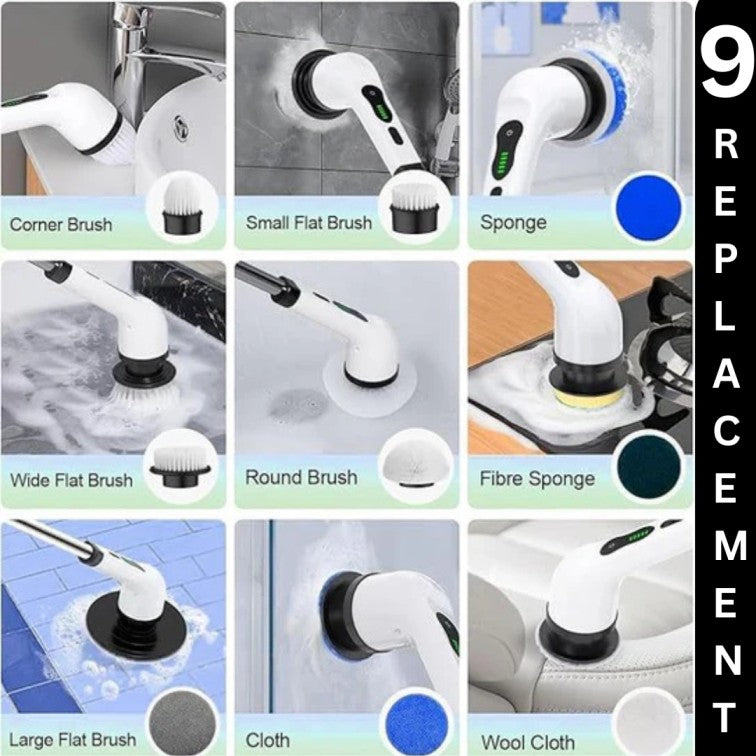 Corner Brush

Small Flat Brush

Sponge

Wide Flat Brush

Round Brush

Fibre Sponge

Large Flat Brush

Cloth

Wool Cloth

9 REPLACEMENT