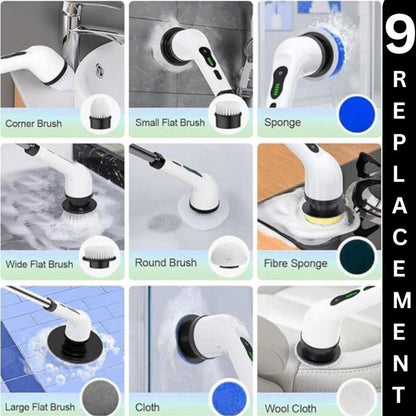 Corner Brush

Small Flat Brush

Sponge

Wide Flat Brush

Round Brush

Fibre Sponge

Large Flat Brush

Cloth

Wool Cloth

9 REPLACEMENT