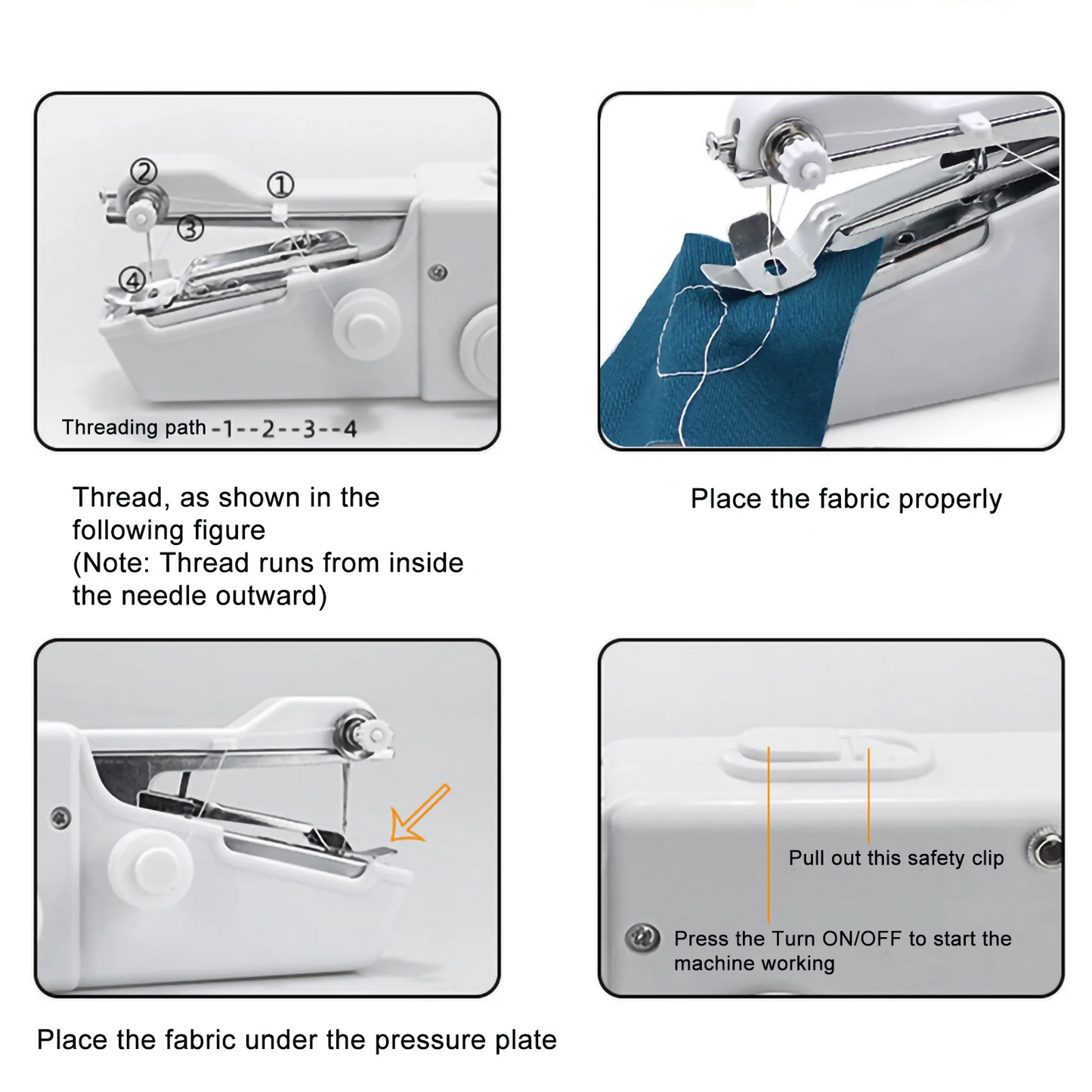 ②
①
③
④
Threading path -1--2--3--4

Thread, as shown in the following figure
(Note: Thread runs from inside the needle outward)

Place the fabric properly

Place the fabric under the pressure plate

Pull out this safety clip

Press the Turn ON/OFF to start the machine working