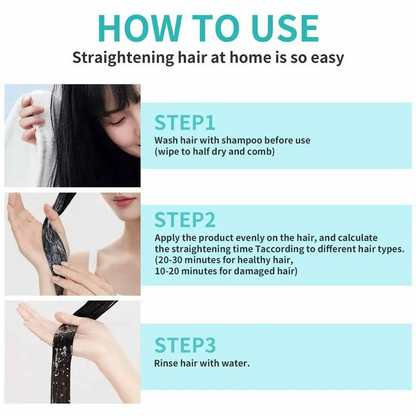 HOW TO USE
Straightening hair at home is so easy

STEP1
Wash hair with shampoo before use (wipe to half dry and comb)

STEP2
Apply the product evenly on the hair, and calculate the straightening time Taccording to different hair types. (20-30 minutes for healthy hair, 10-20 minutes for damaged hair)

STEP3
Rinse hair with water.