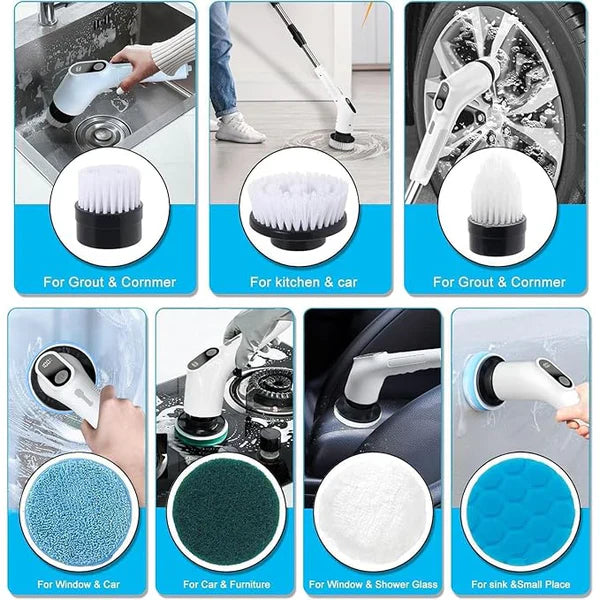 For Grout & Cornmer

For kitchen & car

For Grout & Cornmer

For Window & Car

For Car & Furniture

For Window & Shower Glass

For sink &Small Place