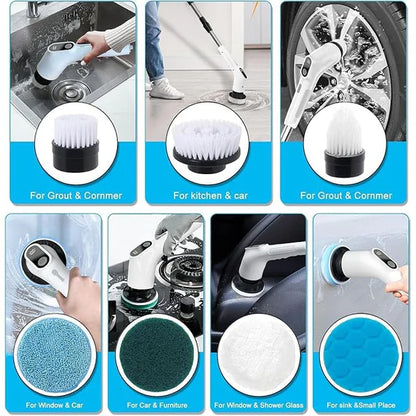 For Grout & Cornmer

For kitchen & car

For Grout & Cornmer

For Window & Car

For Car & Furniture

For Window & Shower Glass

For sink &Small Place